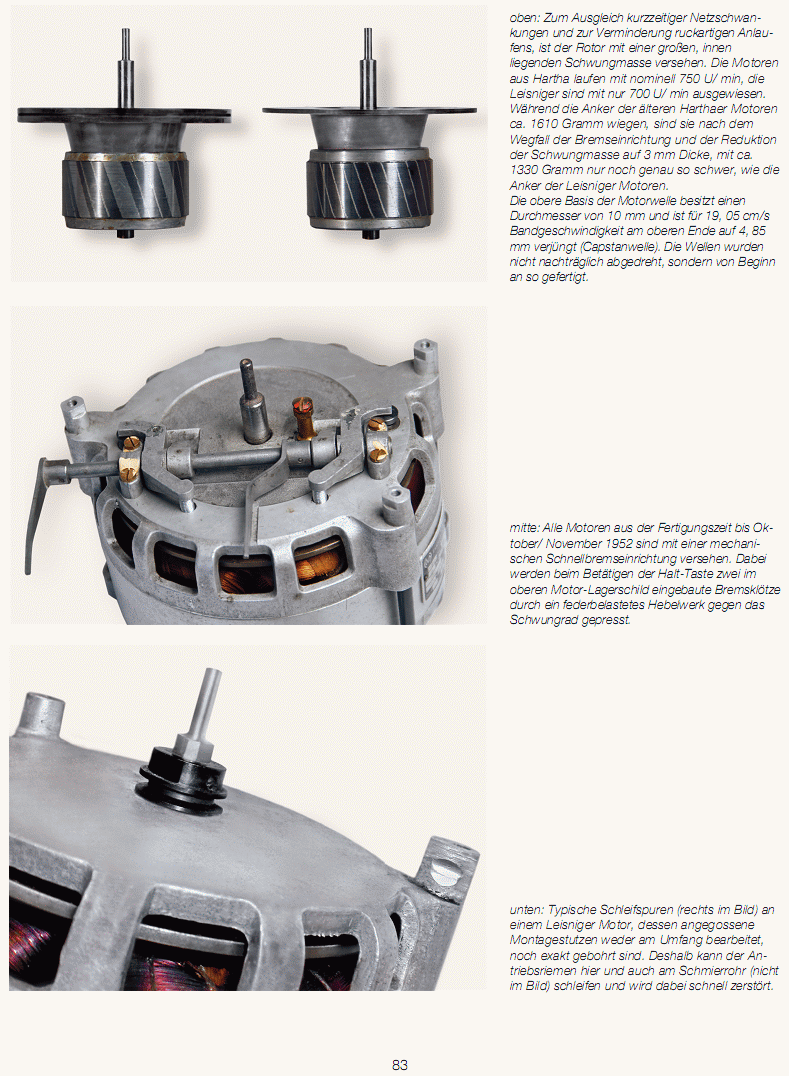 oben: Zum Ausgleich kurzzeitiger Netzschwankungen und zur Verminderung ruckartigen Anlaufens, ist der Rotor mit einer großen, innen liegenden Schwungmasse versehen. Die Motoren aus Hartha laufen mit nominell 750 U/ min, die Leisniger sind mit nur 700 U/ min ausgewiesen. Während die Anker der älteren Harthaer Motoren ca. 1610 Gramm wiegen, sind sie nach dem Wegfall der Bremseinrichtung und der Reduktion der Schwungmasse auf 3 mm Dicke, mit ca. 1330 Gramm nur noch genau so schwer, wie die Anker der Leisniger Motoren.
Die obere Basis der Motorwelle besitzt einen Durchmesser von 10 mm und ist für 19, 05 cm/s Bandgeschwindigkeit am oberen Ende auf 4, 85 mm verjüngt (Capstanwelle). Die Wellen wurden nicht nachträglich abgedreht, sondern von Beginn an so gefertigt.

mitte: Alle Motoren aus der Fertigungszeit bis Oktober/ November 1952 sind mit einer mechanischen Schnellbremseinrichtung versehen. Dabei werden beim Betätigen der Halt-Taste zwei im oberen Motor-Lagerschild eingebaute Bremsklötze durch ein federbelastetes Hebelwerk gegen das Schwungrad gepresst.

unten: Typische Schleifspuren (rechts im Bild) an einem Leisniger Motor, dessen angegossene Montagestutzen weder am Umfang bearbeitet, noch exakt gebohrt sind. Deshalb kann der Antriebsriemen hier und auch am Schmierrohr (nicht im Bild) schleifen und wird dabei schnell zerstört.

83