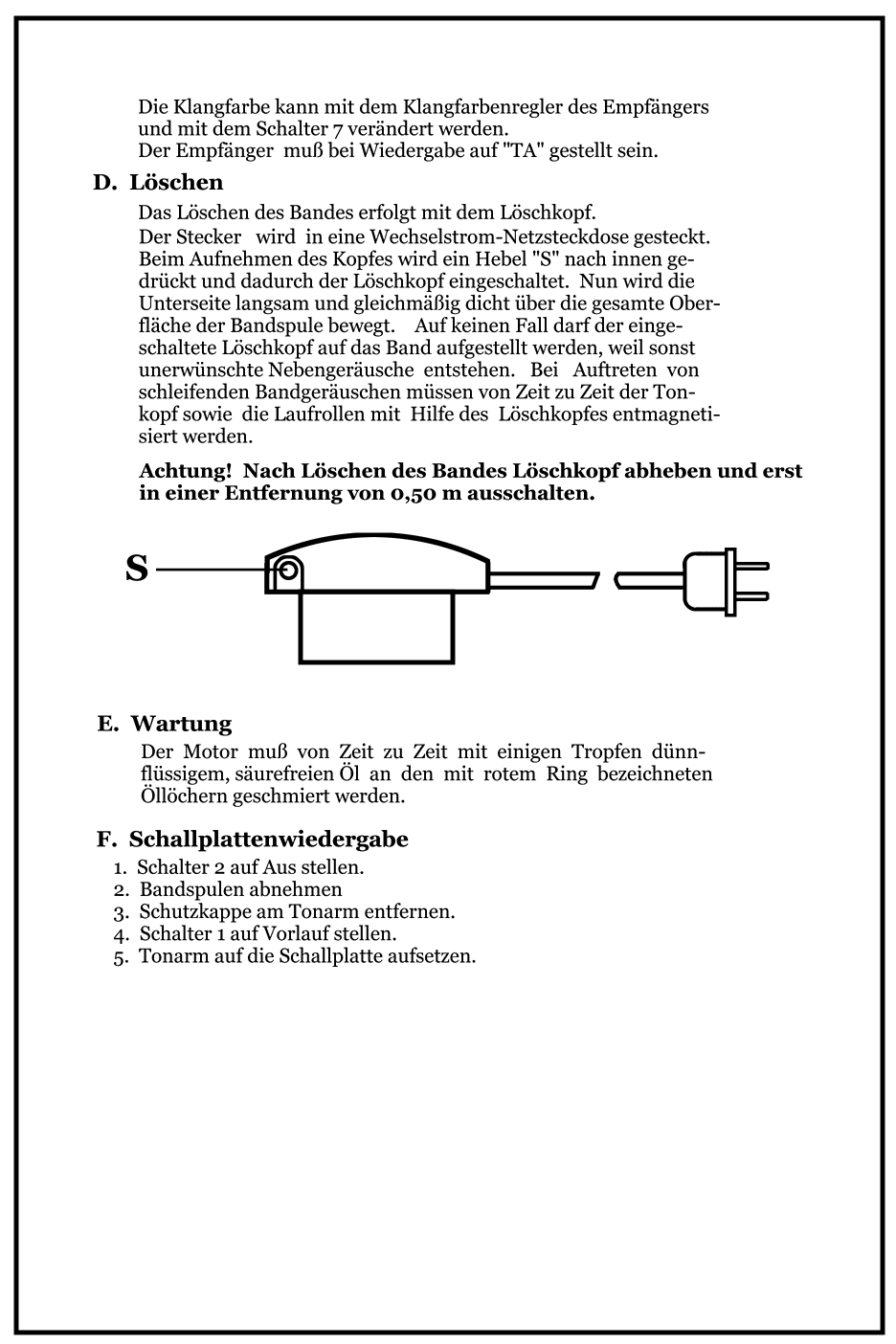 Die Klangfarbe kann mit dem Klangfarbenregler des Empfängers und mit dem Schalter 7 verändert werden.
Der Empfänger muß bei Wiedergabe auf "TA" gestellt sein.

D. Löschen

Das Löschen des Bandes erfolgt mit dem Löschkopf.
Der Stecker wird in eine Wechselstrom-Netzsteckdose gesteckt. Beim Aufnehmen des Kopfes wird ein Hebel "S" nach innen gedrückt und dadurch der Löschkopf eingeschaltet. Nun wird die Unterseite langsam und gleichmäßig dicht über die gesamte Oberfläche der Bandspule bewegt. Auf keinen Fall darf der eingeschaltete Löschkopf auf das Band aufgestellt werden, weil sonst unerwünschte Nebengeräusche entstehen. Bei Auftreten von schleifenden Bandgeräuschen müssen von Zeit zu Zeit der Tonkopf sowie die Laufrollen mit Hilfe des Löschkopfes entmagnetisiert werden.

Achtung! Nach Löschen des Bandes Löschkopf abheben und erst in einer Entfernung von 0,50 m ausschalten.

S

E. Wartung

Der Motor muß von Zeit zu Zeit mit einigen Tropfen dünnflüssigem, säurefreien Öl an den mit rotem Ring bezeichneten Öllöchern geschmiert werden.

F. Schallplattenwiedergabe

1. Schalter 2 auf Aus stellen.
2. Bandspulen abnehmen
3. Schutzkappe am Tonarm entfernen.
4. Schalter 1 auf Vorlauf stellen.
5. Tonarm auf die Schallplatte aufsetzen.